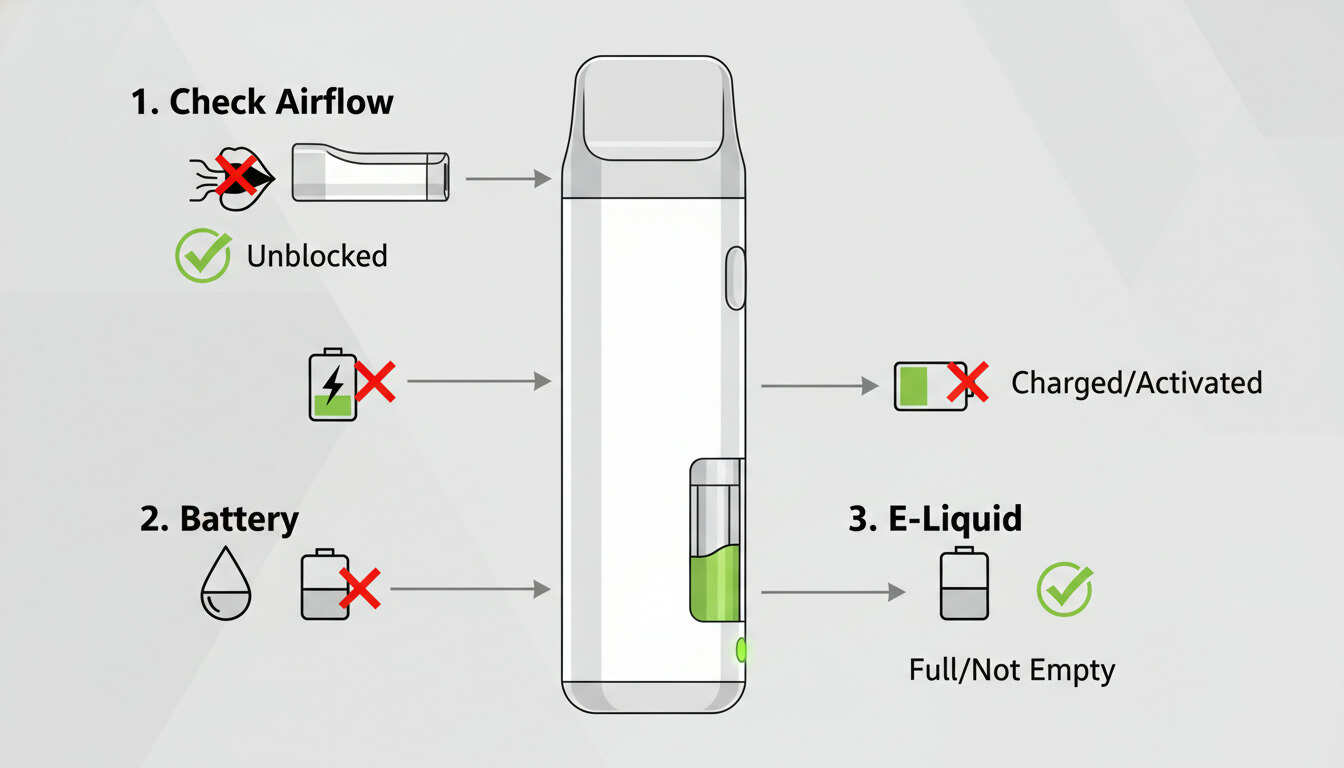 1. Check Airflow

Unblocked

Charged/Activated

2. Battery

3. E-Liquid

Full/Not Empty